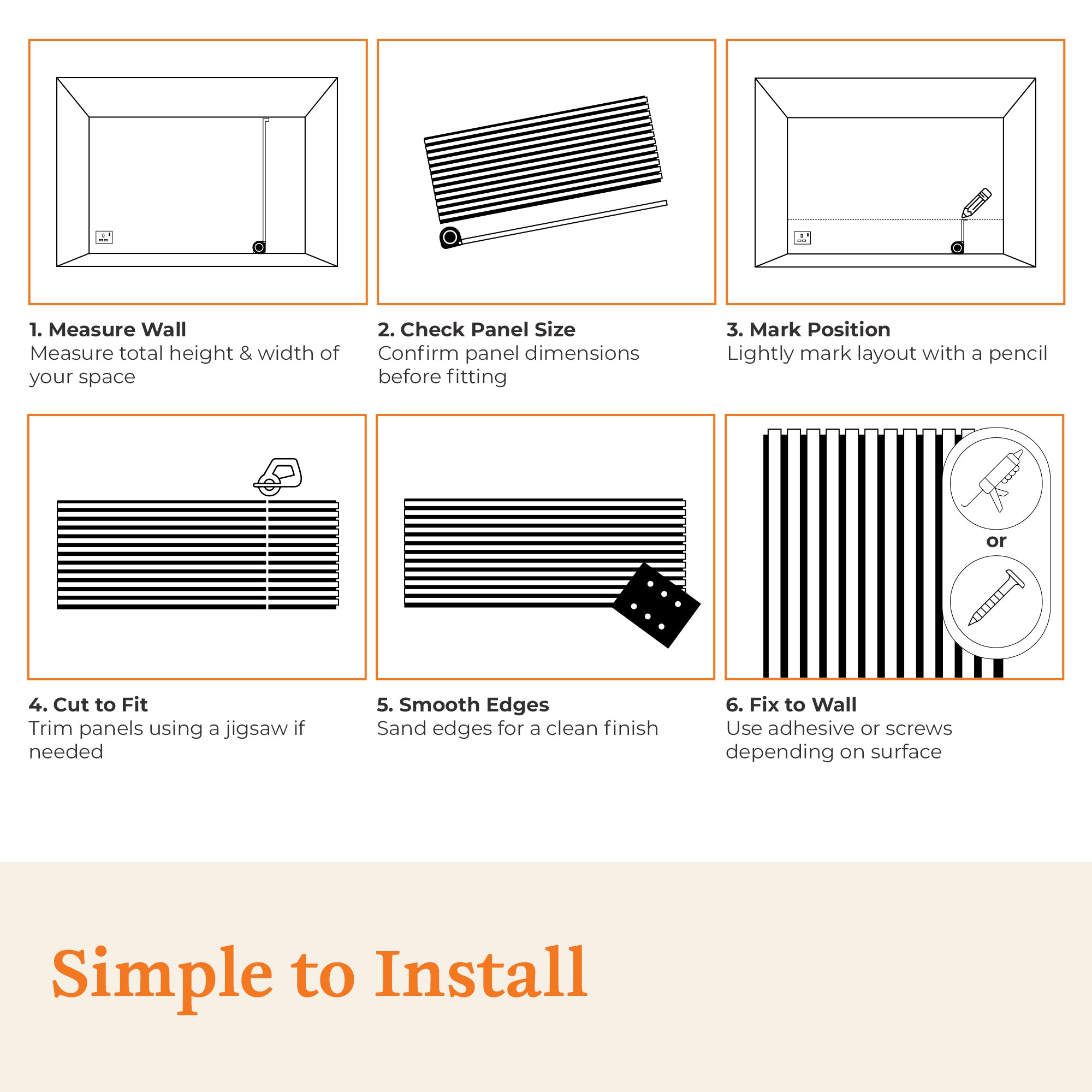 1. Measure Wall
Measure total height & width of your space

2. Check Panel Size
Confirm panel dimensions before fitting

3. Mark Position
Lightly mark layout with a pencil

4. Cut to Fit
Trim panels using a jigsaw if needed

5. Smooth Edges
Sand edges for a clean finish

or

6. Fix to Wall
Use adhesive or screws depending on surface

Simple to Install