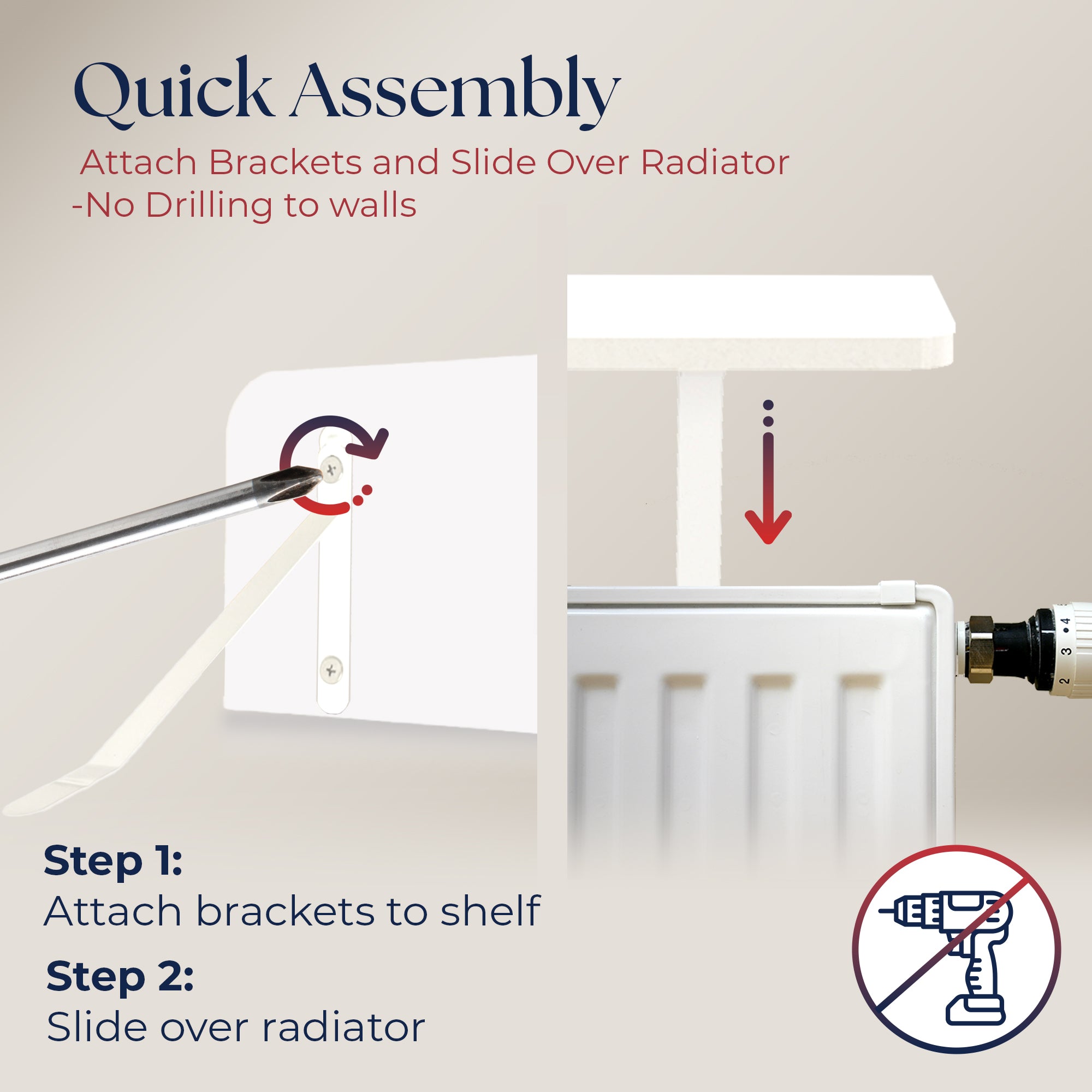 Quick Assembly
Attach Brackets and Slide Over Radiator
-No Drilling to walls

4
3
2

Step 1:
Attach brackets to shelf

Step 2:
Slide over radiator